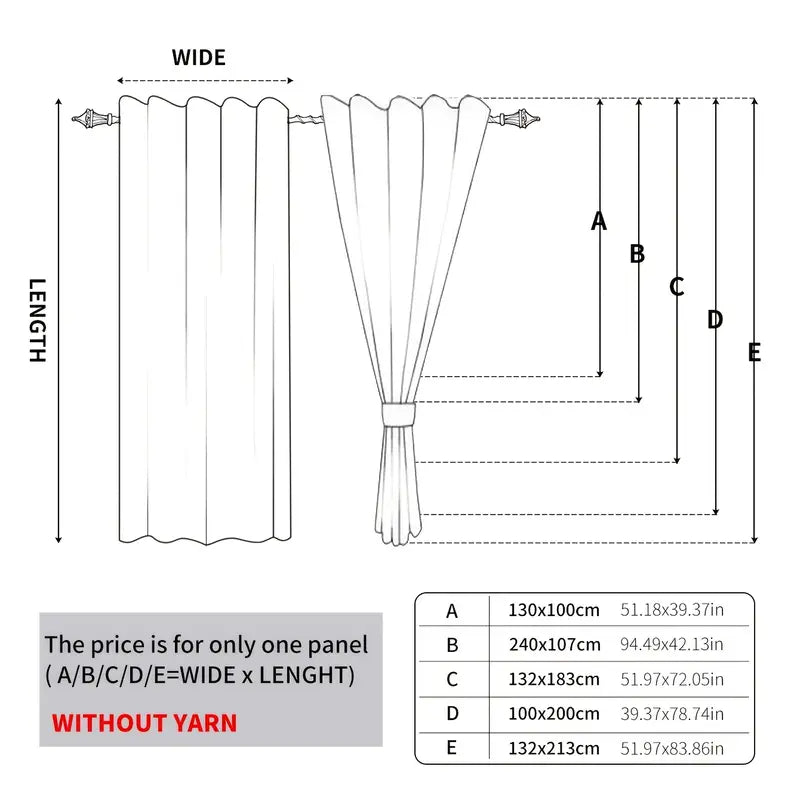 WIDE

LENGTH

A

B

C

D

E

The price is for only one panel
( A/B/C/D/E=WIDE x LENGHT)

WITHOUT YARN

| A | 130x100cm | 51.18x39.37in |
|---|---|---|
| B | 240x107cm | 94.49x42.13in |
| C | 132x183cm | 51.97x72.05in |
| D | 100x200cm | 39.37x78.74in |
| E | 132x213cm | 51.97x83.86in |